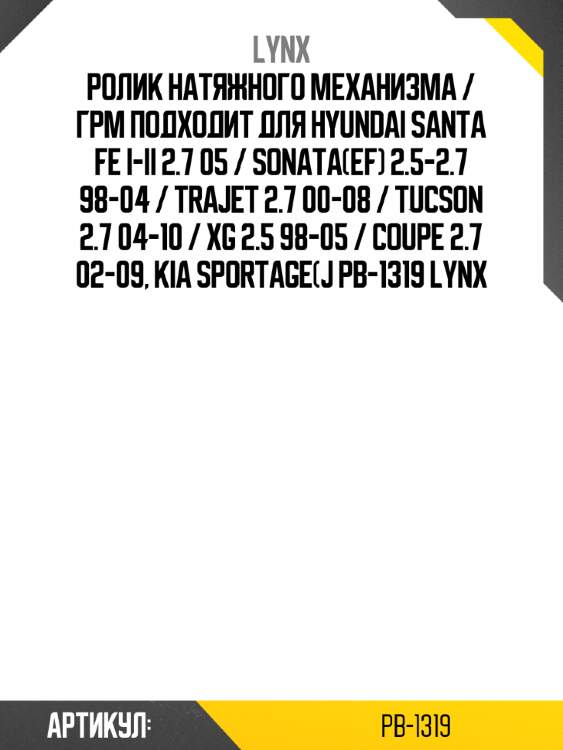 LYNX

РОЛИК НАТЯЖНОГО МЕХАНИЗМА / ГРМ ПОДХОДИТ ДЛЯ HYUNDAI SANTA FE I-II 2.7 05 / SONATA(EF) 2.5-2.7 98-04 / TRAJET 2.7 00-08 / TUCSON 2.7 04-10 / XG 2.5 98-05 / COUPE 2.7 02-09, KIA SPORTAGE(J PB-1319 LYNX

АРТИКУЛ:

PB-1319