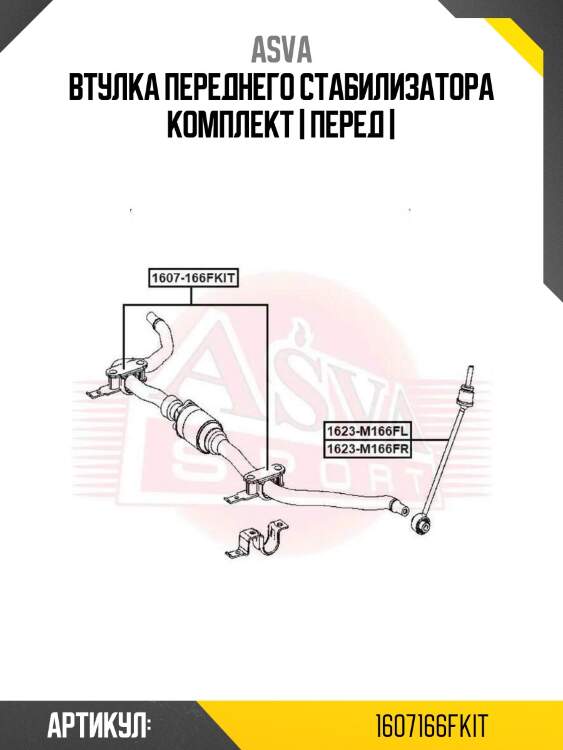 ASVA
ВТУЛКА ПЕРЕДНЕГО СТАБИЛИЗАТОРА КОМПЛЕКТ | ПЕРЕД |

1607-166FKIT

ASVA SPORT

1623-M166FL
1623-M166FR

АРТИКУЛ: 1607166FKIT