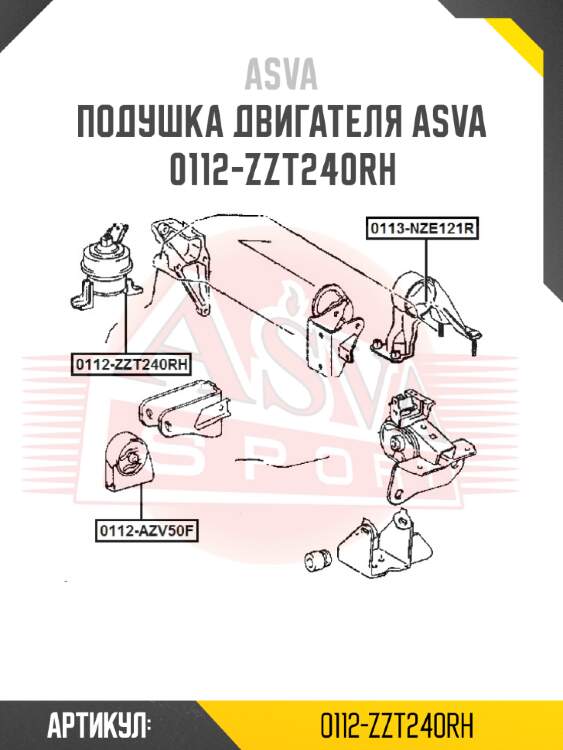 ASVA
ПОДУШКА ДВИГАТЕЛЯ ASVA 0112-ZZT240RH

0113-NZE121R

0112-ZZT240RH

0112-AZV50F

ASVA SPORT

АРТИКУЛ: 0112-ZZT240RH