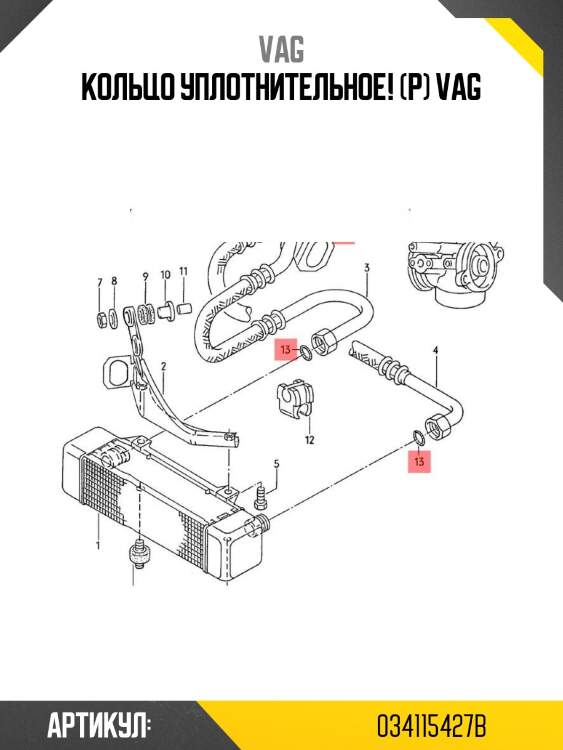 VAG
КОЛЬЦО УПЛОТНИТЕЛЬНОЕ! (P) VAG

7
8
9
10
11
3
13
2
4
12
13
5
1

АРТИКУЛ:
034115427B