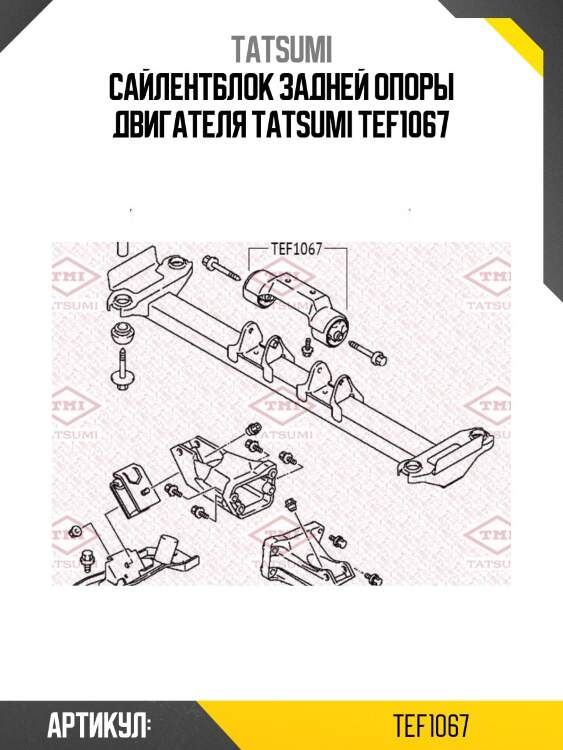 TATSUMI
САЙЛЕНТБЛОК ЗАДНЕЙ ОПОРЫ ДВИГАТЕЛЯ TATSUMI TEF1067

TEF1067

TMI
TATSUMI

АРТИКУЛ:
TEF1067